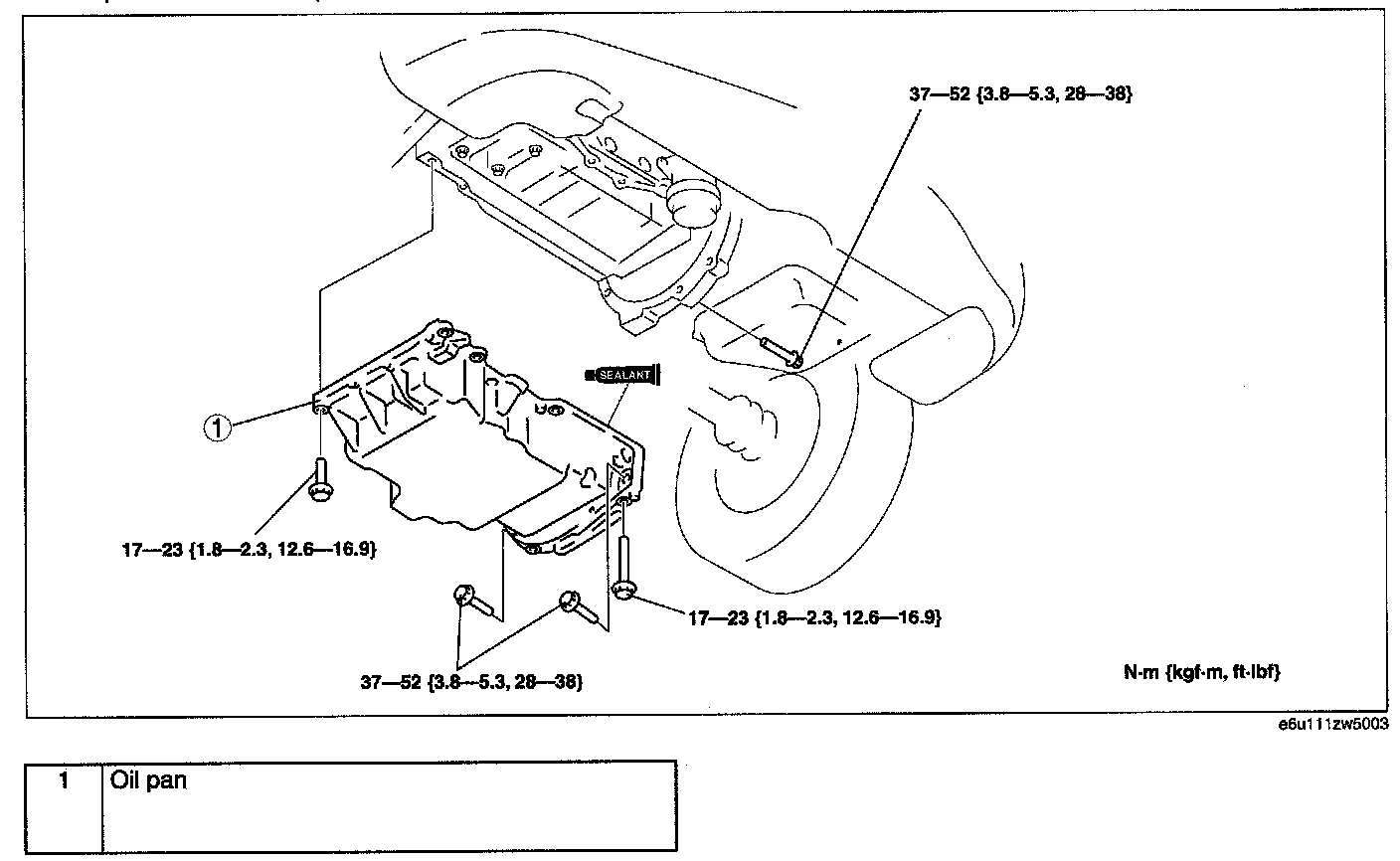 37—52 {3.8—5.3, 28—38}

SEALANT

1

17—23 {1.8—2.3, 12.6—16.9}

17—23 {1.8—2.3, 12.6—16.9}

37—52 {3.8—5.3, 28—38}

N·m {kgf·m, ft·lbf}

e6u111zw5003

| 1 | Oil pan |
|---|---|