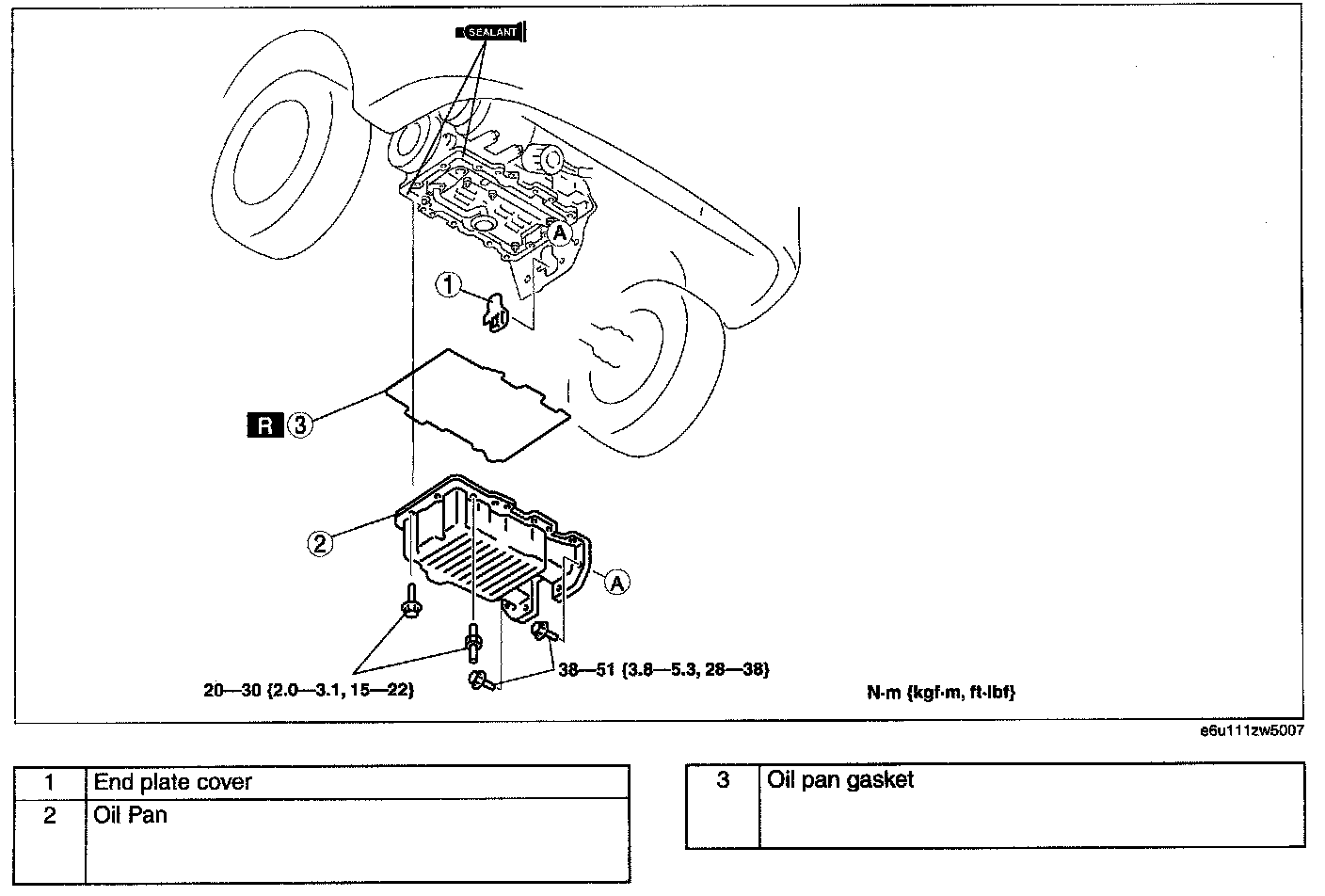 SEALANT

A

1

R 3

2

A

20—30 {2.0—3.1, 15—22}

38—51 {3.8—5.3, 28—38}

N·m {kgf·m, ft·lbf}

e6u111zw5007

| 1 | End plate cover |
|---|---|
| 2 | Oil Pan |

| 3 | Oil pan gasket |
|---|---|