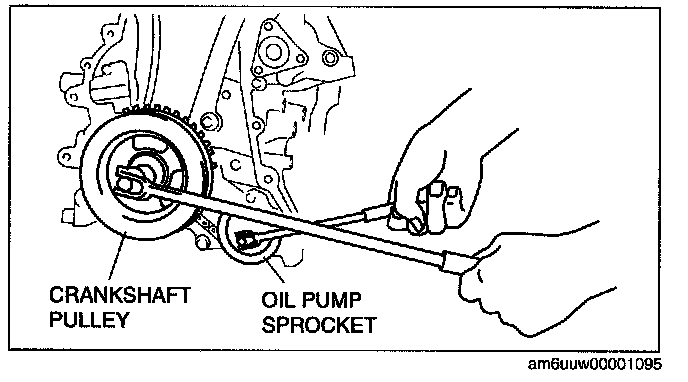 CRANKSHAFT PULLEY

OIL PUMP SPROCKET

am6uuw00001095