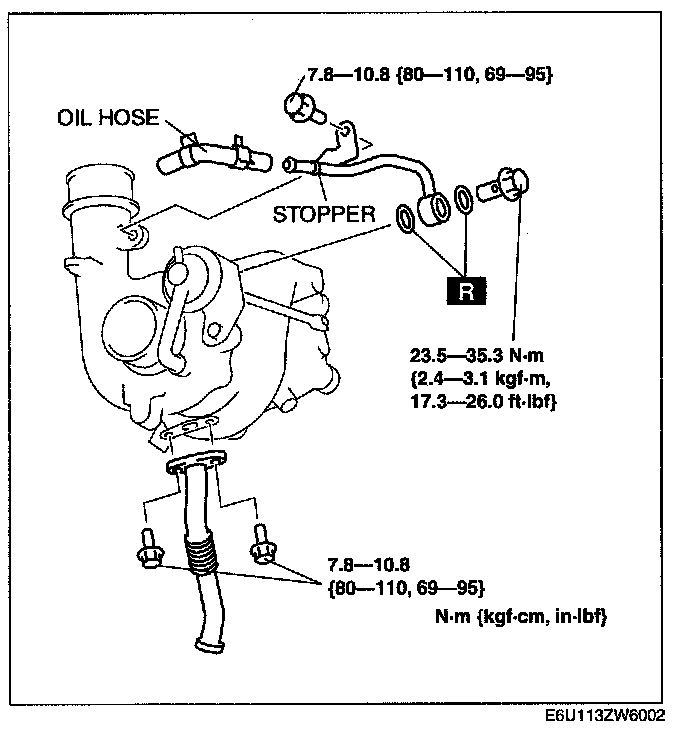 7.8—10.8 {80—110, 69—95}

OIL HOSE

STOPPER

R

23.5—35.3 N·m
{2.4—3.1 kgf·m,
17.3—26.0 ft·lbf}

7.8—10.8
{80—110, 69—95}

N·m {kgf·cm, in·lbf}

E6U113ZW6002