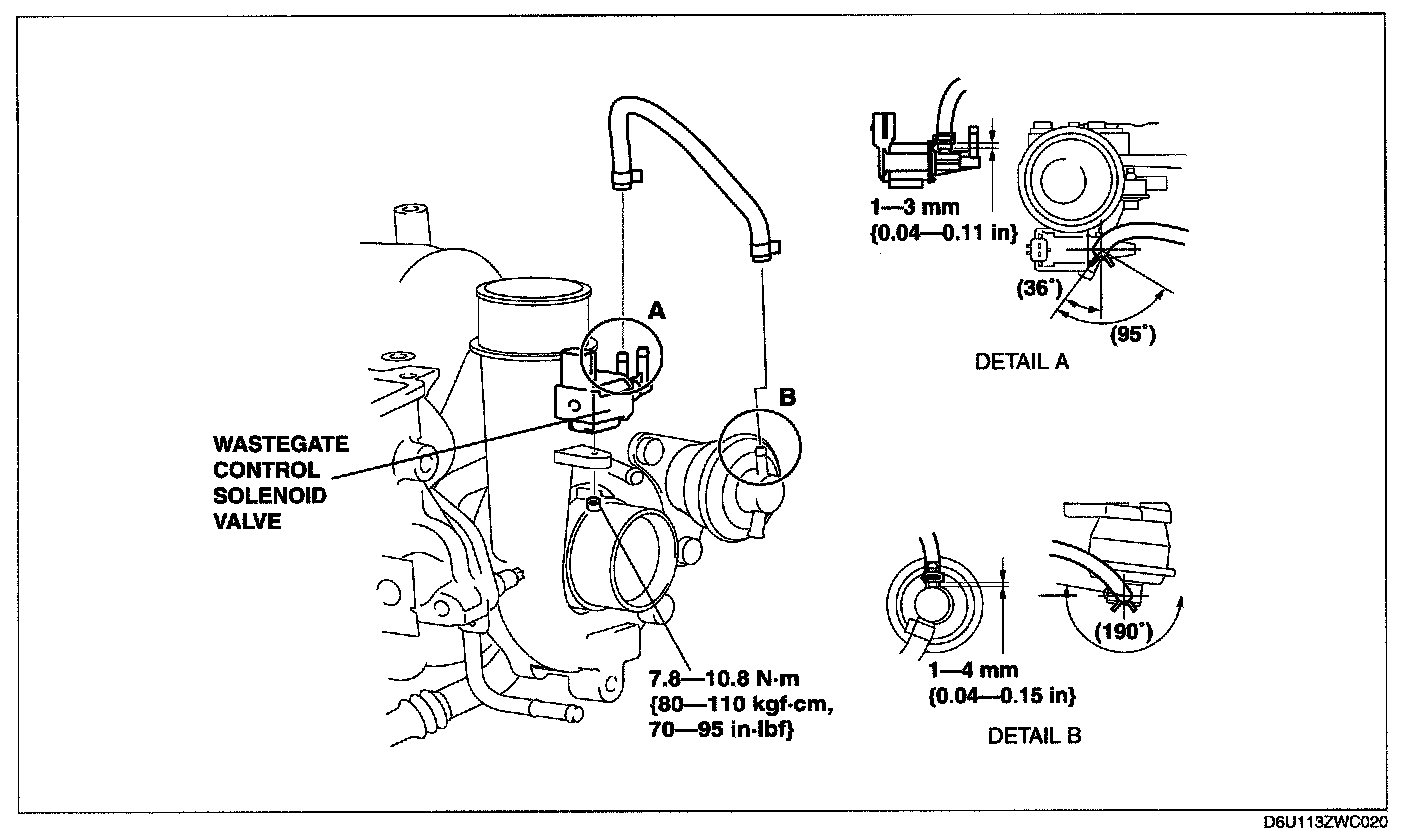 A

B

WASTEGATE CONTROL SOLENOID VALVE

7.8—10.8 N·m {80—110 kgf·cm, 70—95 in·lbf}

1—3 mm {0.04—0.11 in}

(36°)

(95°)

DETAIL A

1—4 mm {0.04—0.15 in}

(190°)

DETAIL B

D6U113ZWC020