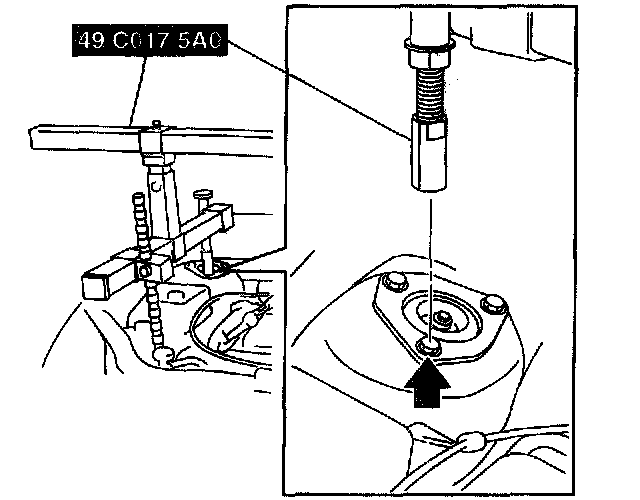 49 C017 5A0