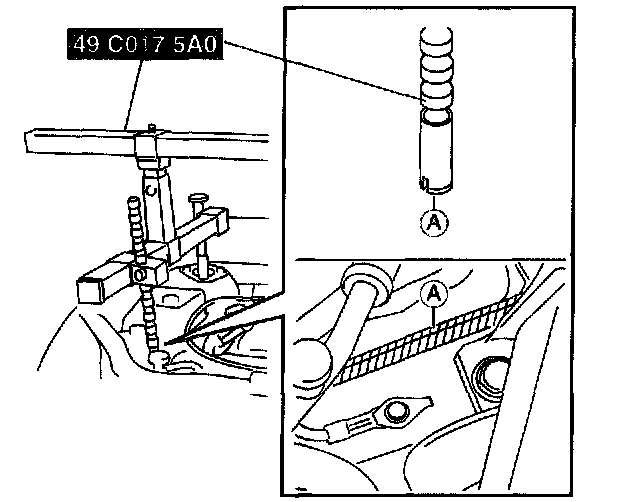 49 C017 5A0

A

A