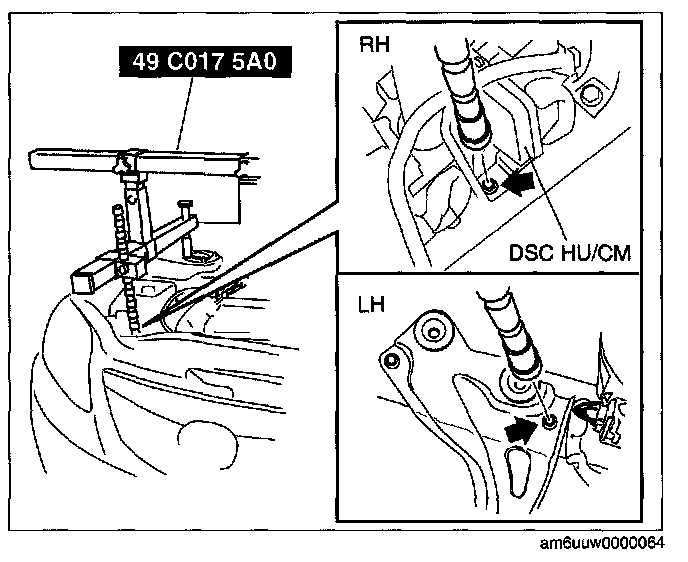 49 C017 5A0

RH

DSC HU/CM

LH

am6uuw0000064