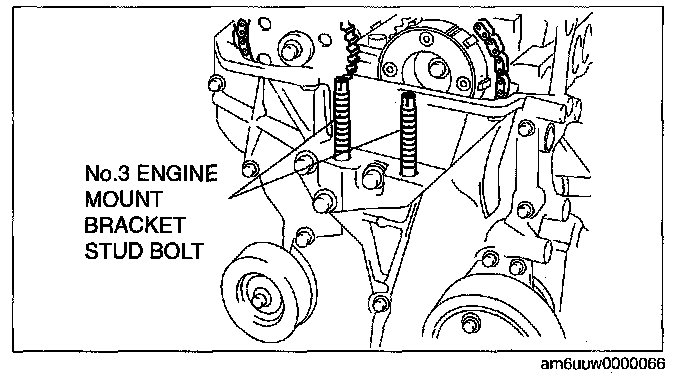 No.3 ENGINE MOUNT BRACKET STUD BOLT

am6uuw0000066