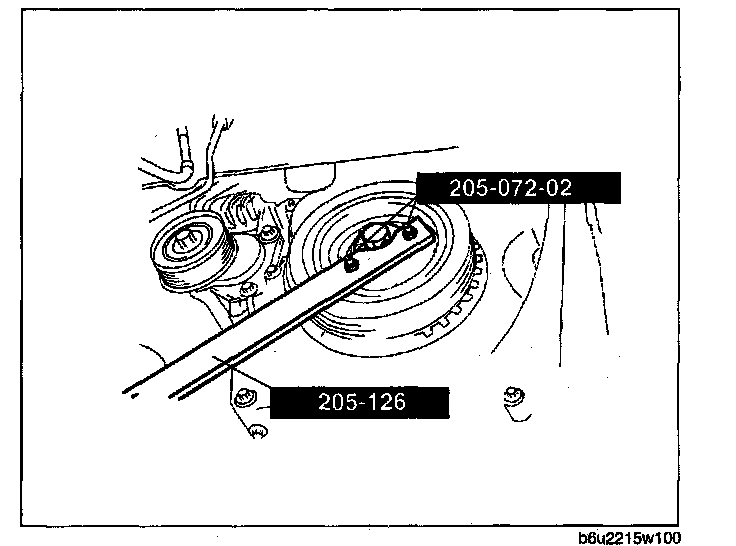 205-072-02

205-126

b6u2215w100