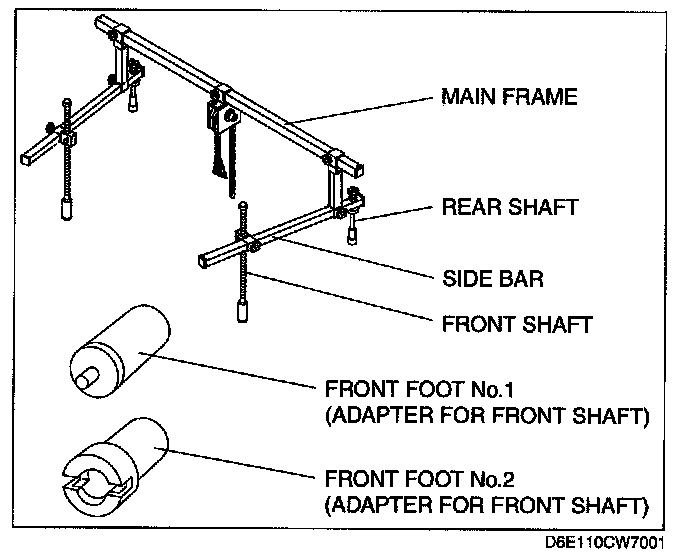 MAIN FRAME

REAR SHAFT

SIDE BAR

FRONT SHAFT

FRONT FOOT No.1
(ADAPTER FOR FRONT SHAFT)

FRONT FOOT No.2
(ADAPTER FOR FRONT SHAFT)

D6E110CW7001