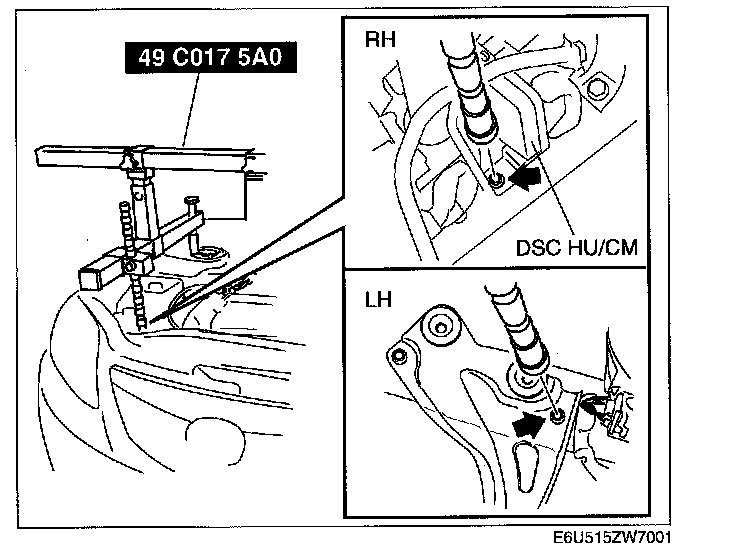 49 C017 5A0

RH

DSC HU/CM

LH

E6U515ZW7001