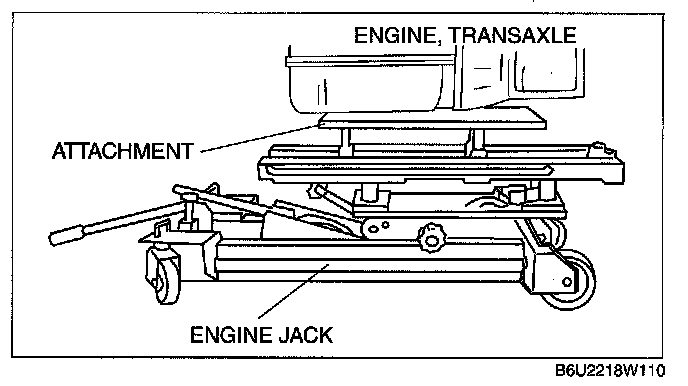 ENGINE, TRANSAXLE

ATTACHMENT

ENGINE JACK

B6U2218W110