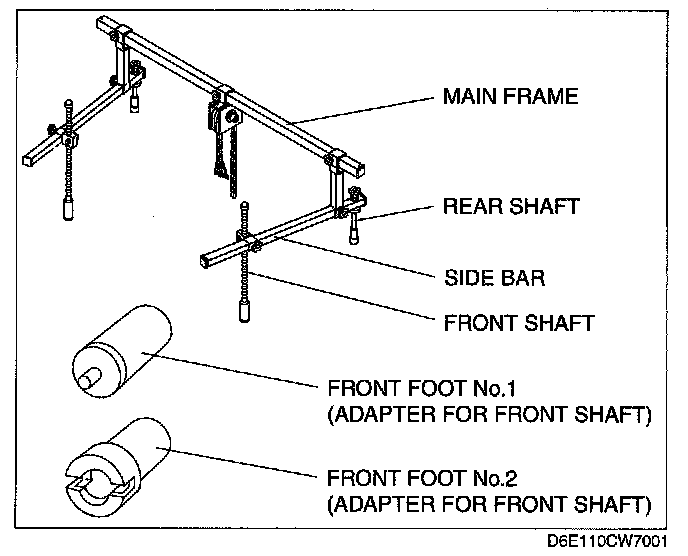 MAIN FRAME

REAR SHAFT

SIDE BAR

FRONT SHAFT

FRONT FOOT No.1
(ADAPTER FOR FRONT SHAFT)

FRONT FOOT No.2
(ADAPTER FOR FRONT SHAFT)

D6E110CW7001