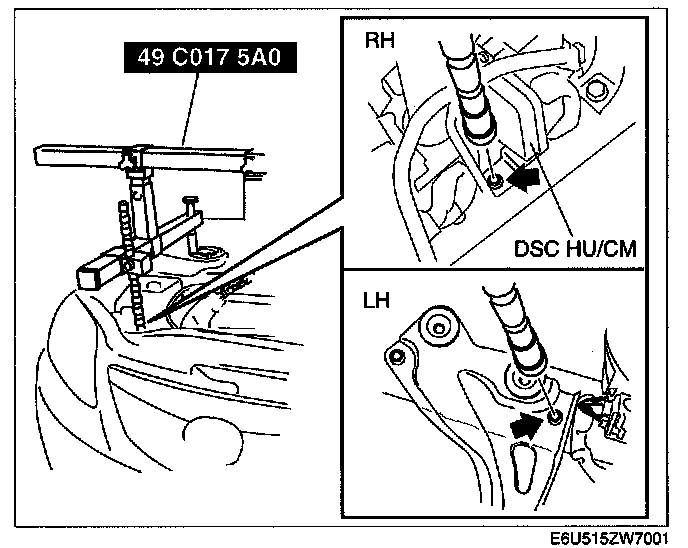 49 C017 5A0

RH

DSC HU/CM

LH

E6U515ZW7001