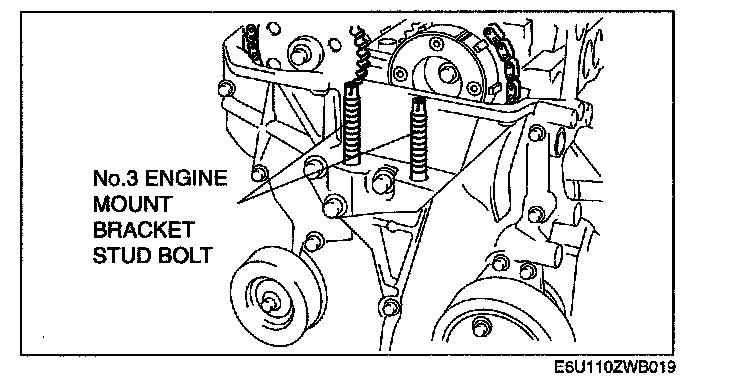 No.3 ENGINE MOUNT BRACKET STUD BOLT

E6U110ZWB019