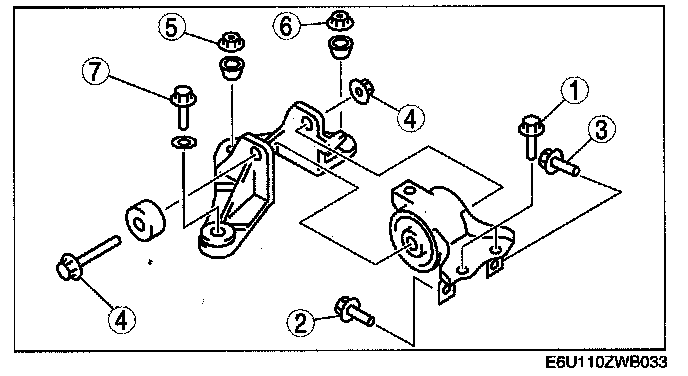 5
6
7
4
1
3
4
2
E6U110ZWB033