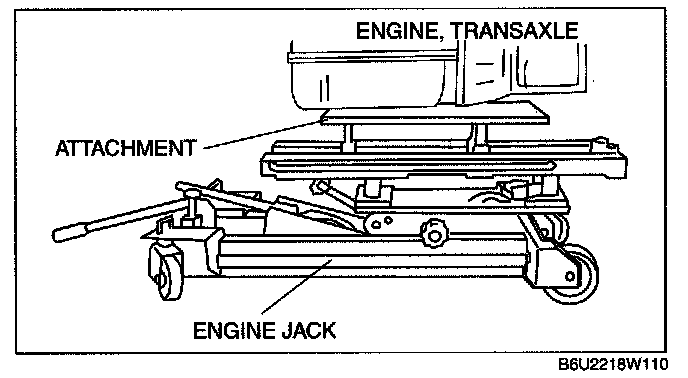 ENGINE, TRANSAXLE

ATTACHMENT

ENGINE JACK

B6U2218W110