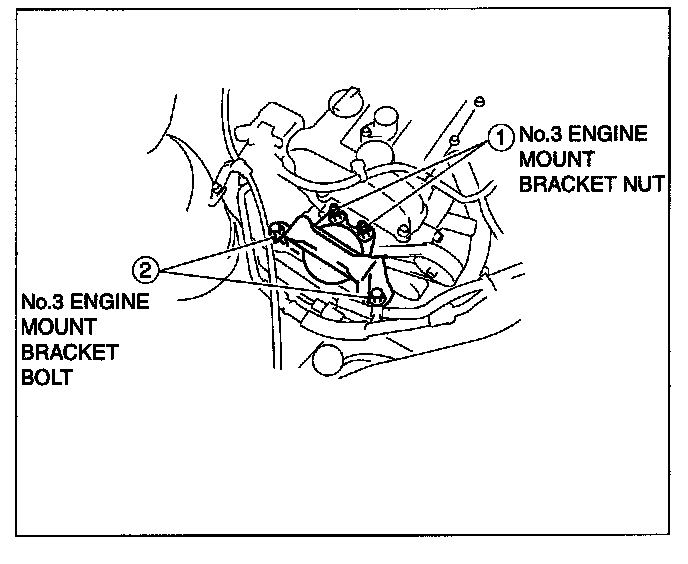 1 No.3 ENGINE MOUNT BRACKET NUT

2

No.3 ENGINE MOUNT BRACKET BOLT