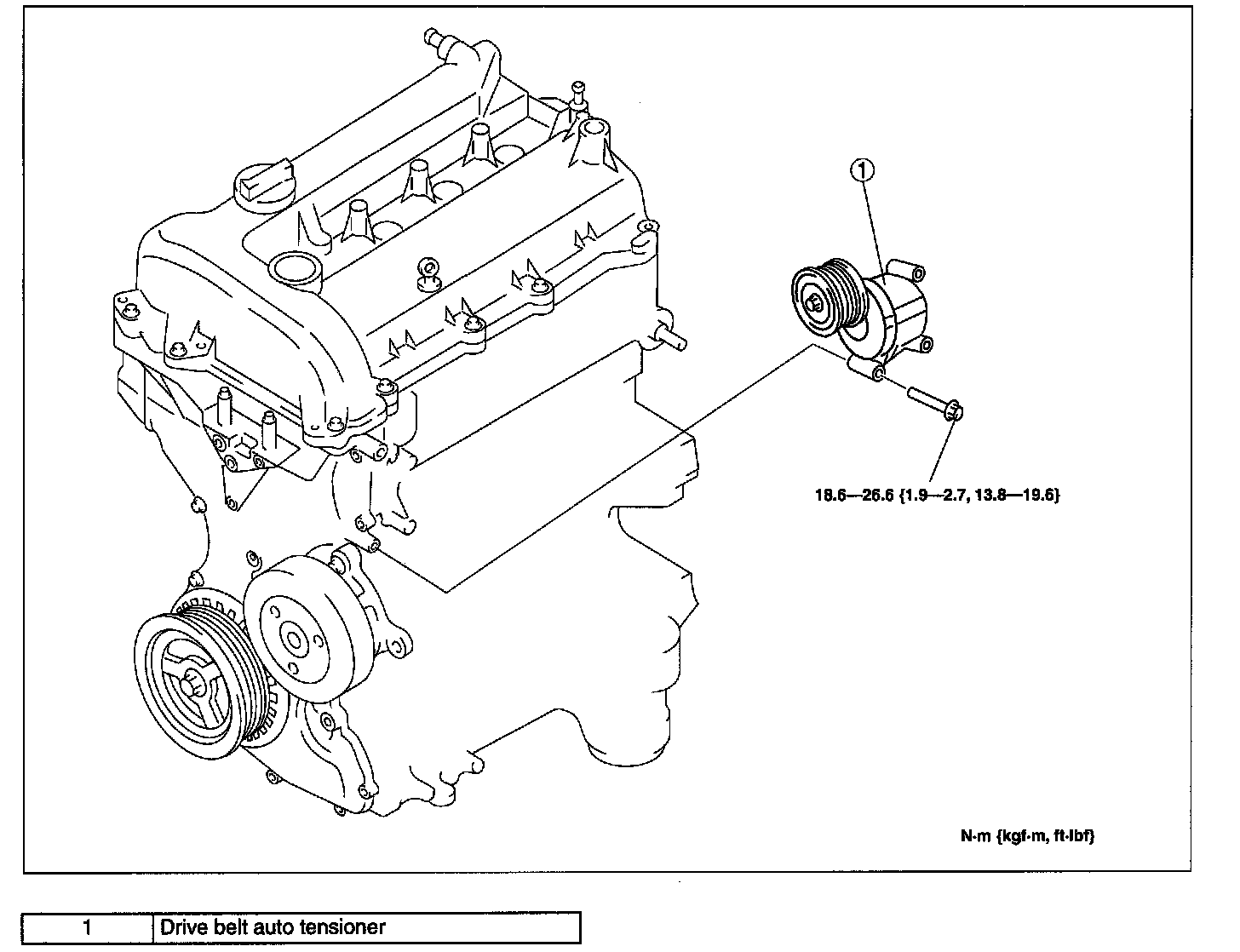 1

18.6—26.6 {1.9—2.7, 13.8—19.6}

N·m {kgf·m, ft·lbf}

| 1 | Drive belt auto tensioner |
|---|---|