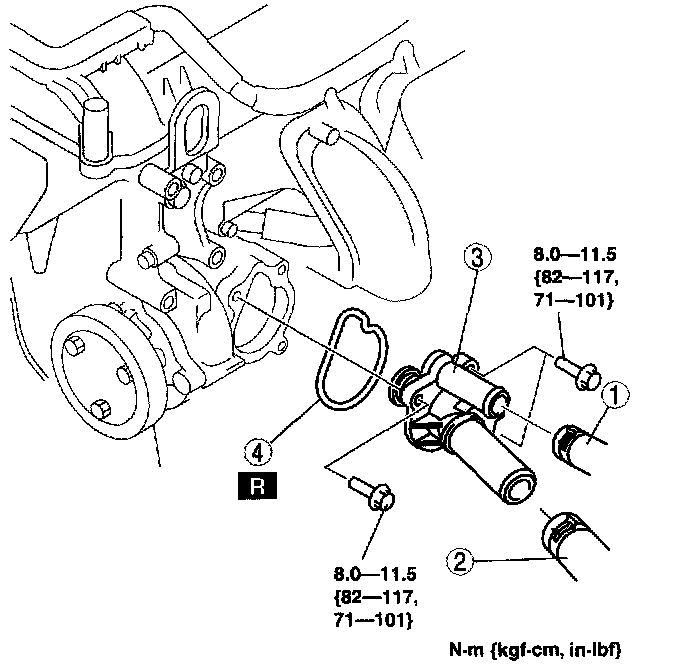 3

8.0—11.5 {82—117, 71—101}

1

4

R

2

8.0—11.5 {82—117, 71—101}

N·m {kgf·cm, in·lbf}