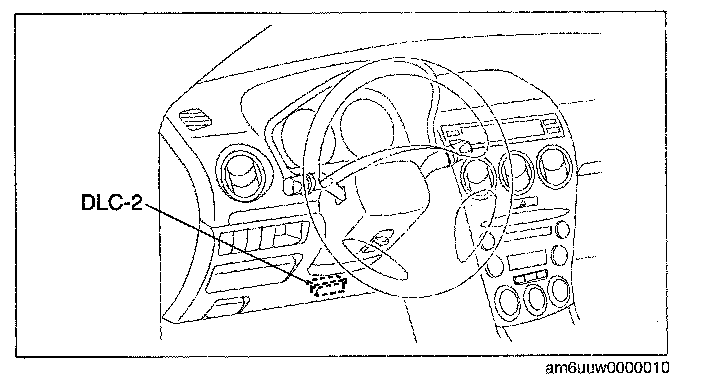 DLC-2

am6uuw0000010