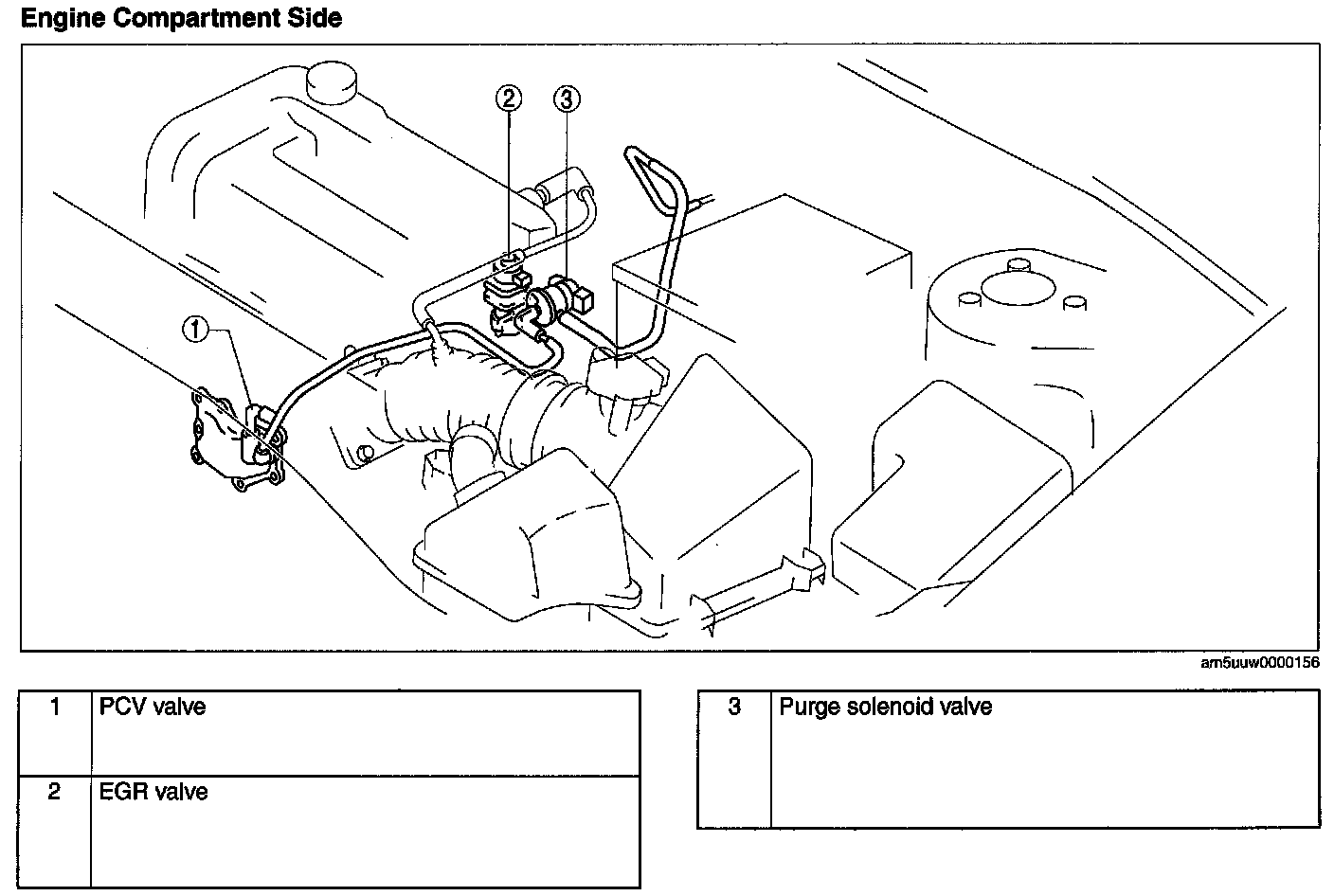 Engine Compartment Side

2
3
1

am5uuw0000156

| 1 | PCV valve |
|---|---|
| 2 | EGR valve |

| 3 | Purge solenoid valve |
|---|---|