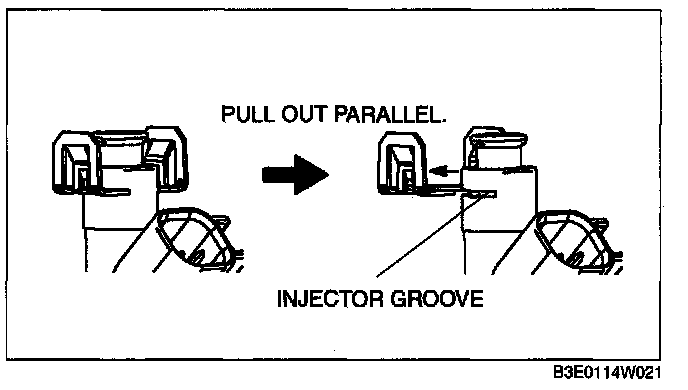 PULL OUT PARALLEL.

INJECTOR GROOVE

B3E0114W021