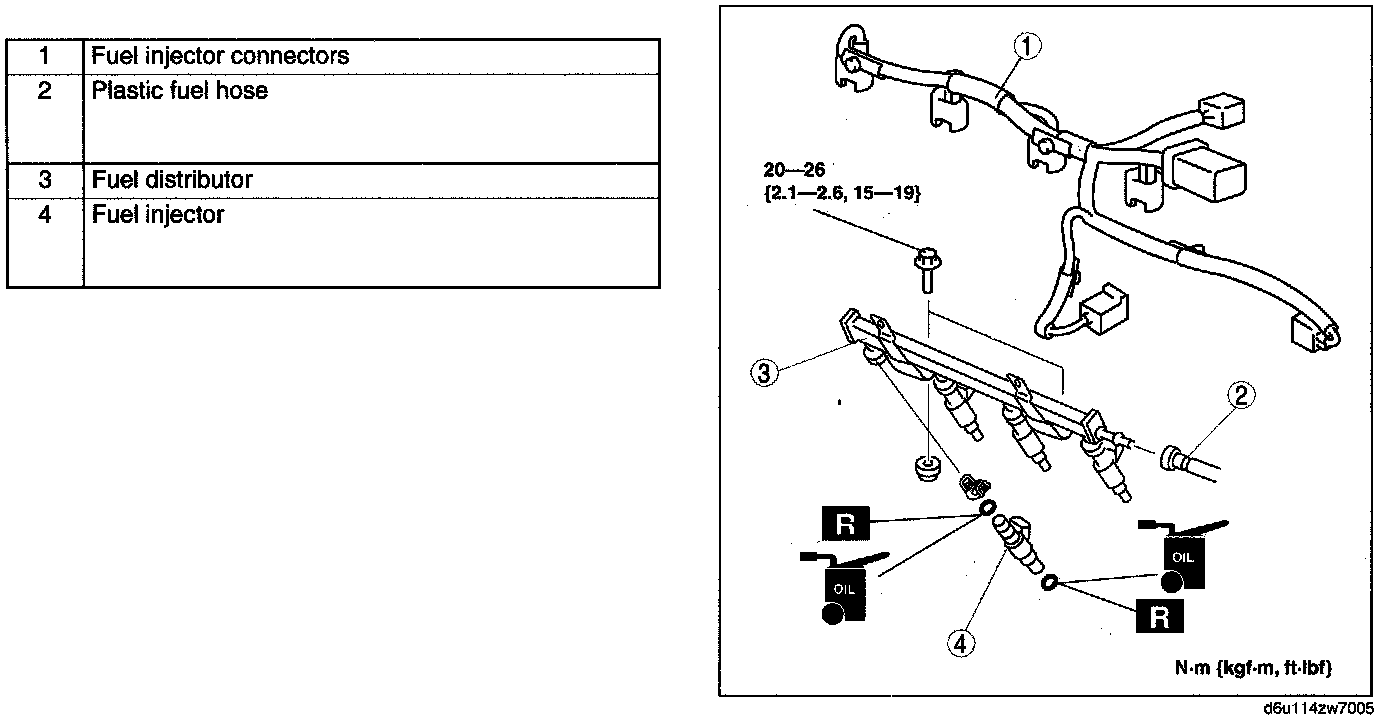 | 1 | Fuel injector connectors |
|---|---|
| 2 | Plastic fuel hose |
| 3 | Fuel distributor |
| 4 | Fuel injector |

1

20—26
{2.1—2.6, 15—19}

3

2

R

OIL

OIL

R

4

N·m {kgf·m, ft·lbf}

d6u114zw7005