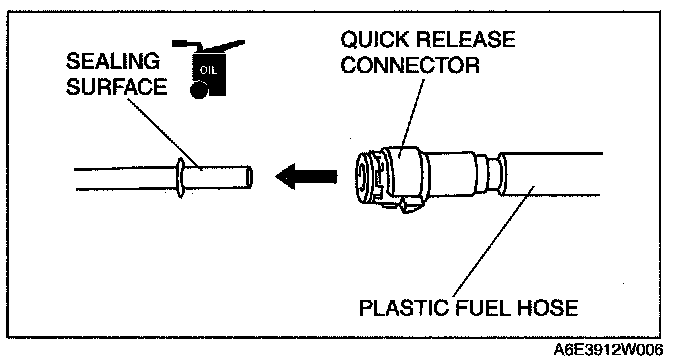 SEALING SURFACE

OIL

QUICK RELEASE CONNECTOR

PLASTIC FUEL HOSE

A6E3912W006