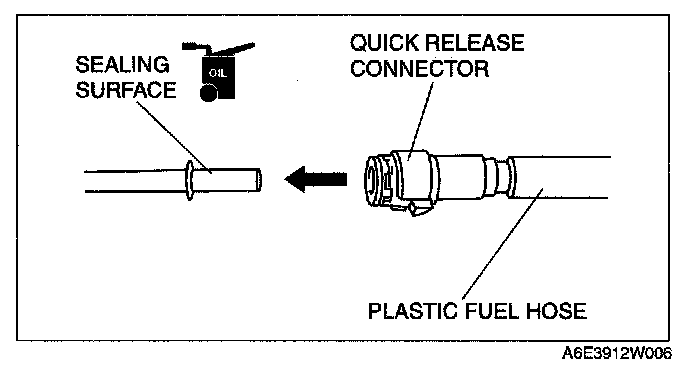 SEALING SURFACE

OIL

QUICK RELEASE CONNECTOR

PLASTIC FUEL HOSE

A6E3912W006