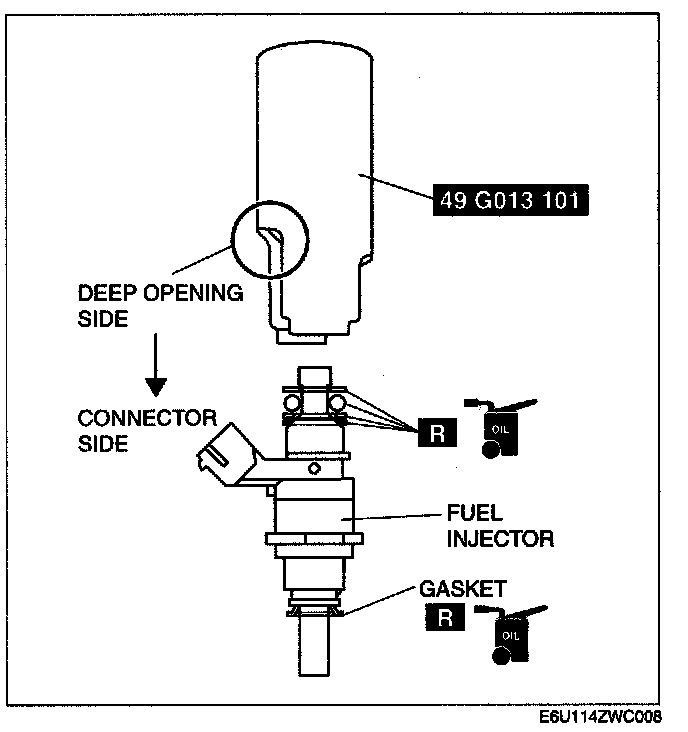 49 G013 101

DEEP OPENING SIDE

CONNECTOR SIDE

R

OIL

FUEL INJECTOR

GASKET

R

OIL

E6U114ZWC008