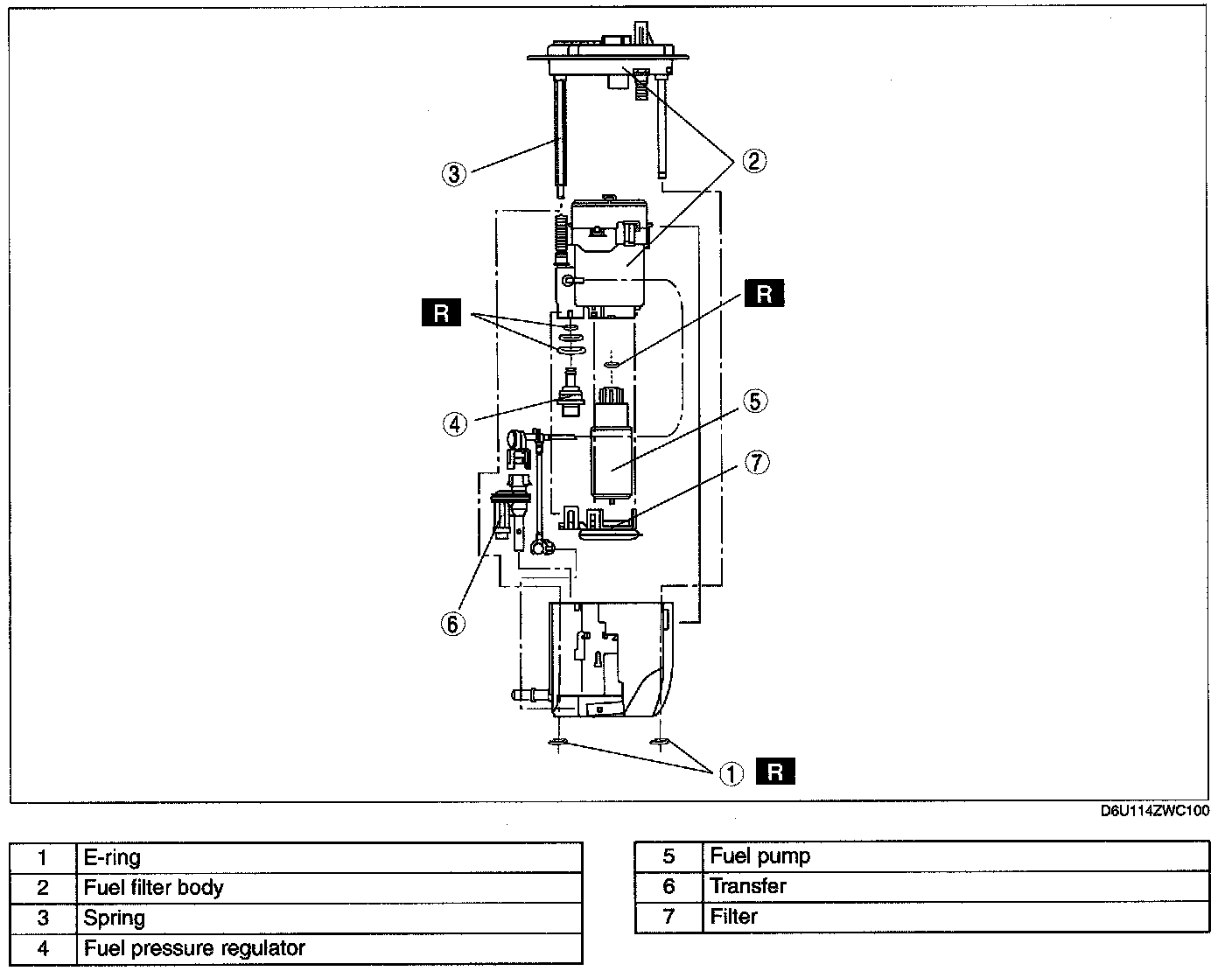 ③
②
R
R
④
⑤
⑦
⑥
① R

D6U114ZWC100

| 1 | E-ring |
|---|---|
| 2 | Fuel filter body |
| 3 | Spring |
| 4 | Fuel pressure regulator |

| 5 | Fuel pump |
|---|---|
| 6 | Transfer |
| 7 | Filter |