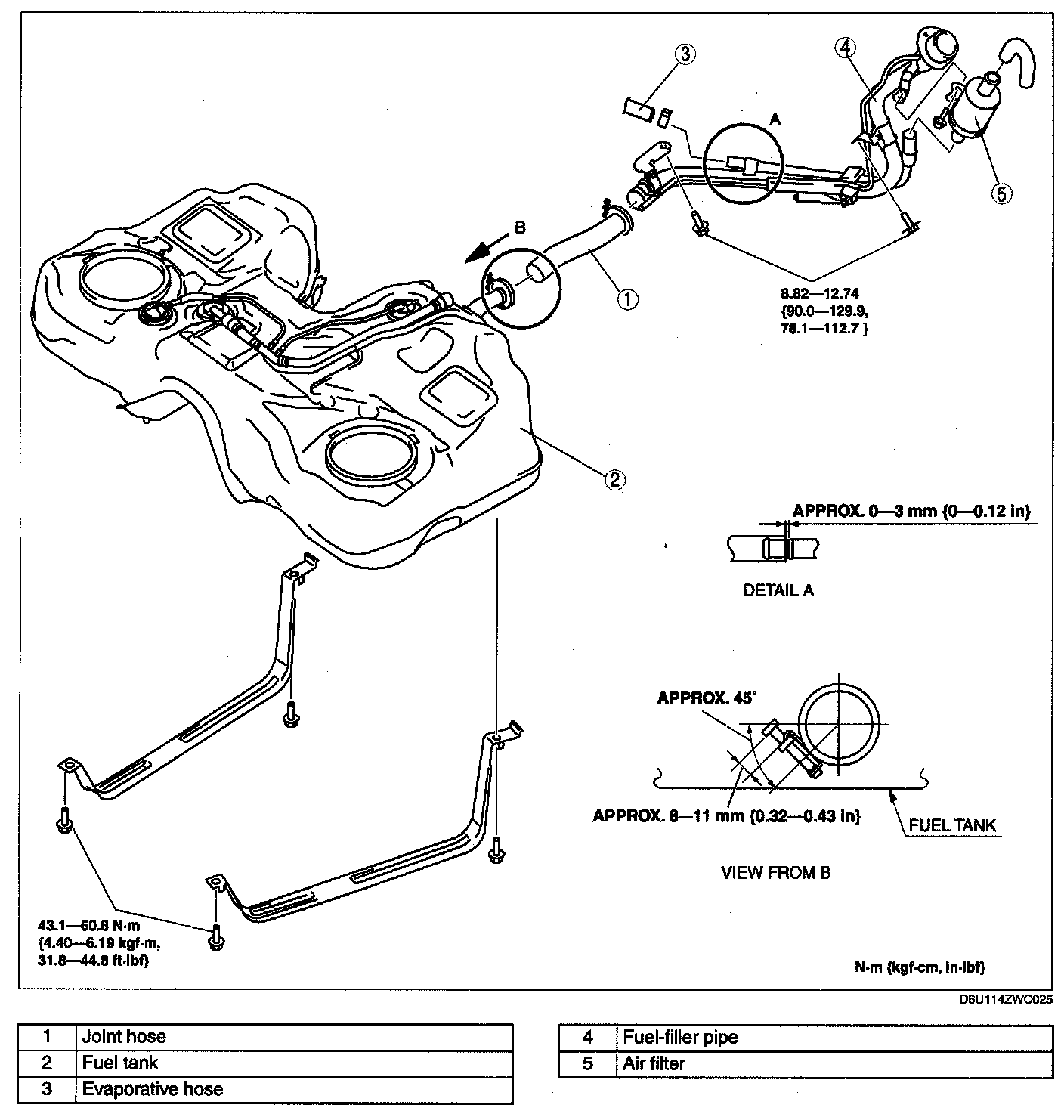 3

4

A

5

B

1

8.82—12.74 {90.0—129.9, 78.1—112.7 }

2

APPROX. 0—3 mm {0—0.12 in}

DETAIL A

APPROX. 45°

APPROX. 8—11 mm {0.32—0.43 in}

FUEL TANK

VIEW FROM B

43.1—60.8 N·m {4.40—6.19 kgf·m, 31.8—44.8 ft·lbf}

N·m {kgf·cm, in·lbf}

D6U114ZWC025

| 1 | Joint hose |
|---|---|
| 2 | Fuel tank |
| 3 | Evaporative hose |

| 4 | Fuel-filler pipe |
|---|---|
| 5 | Air filter |