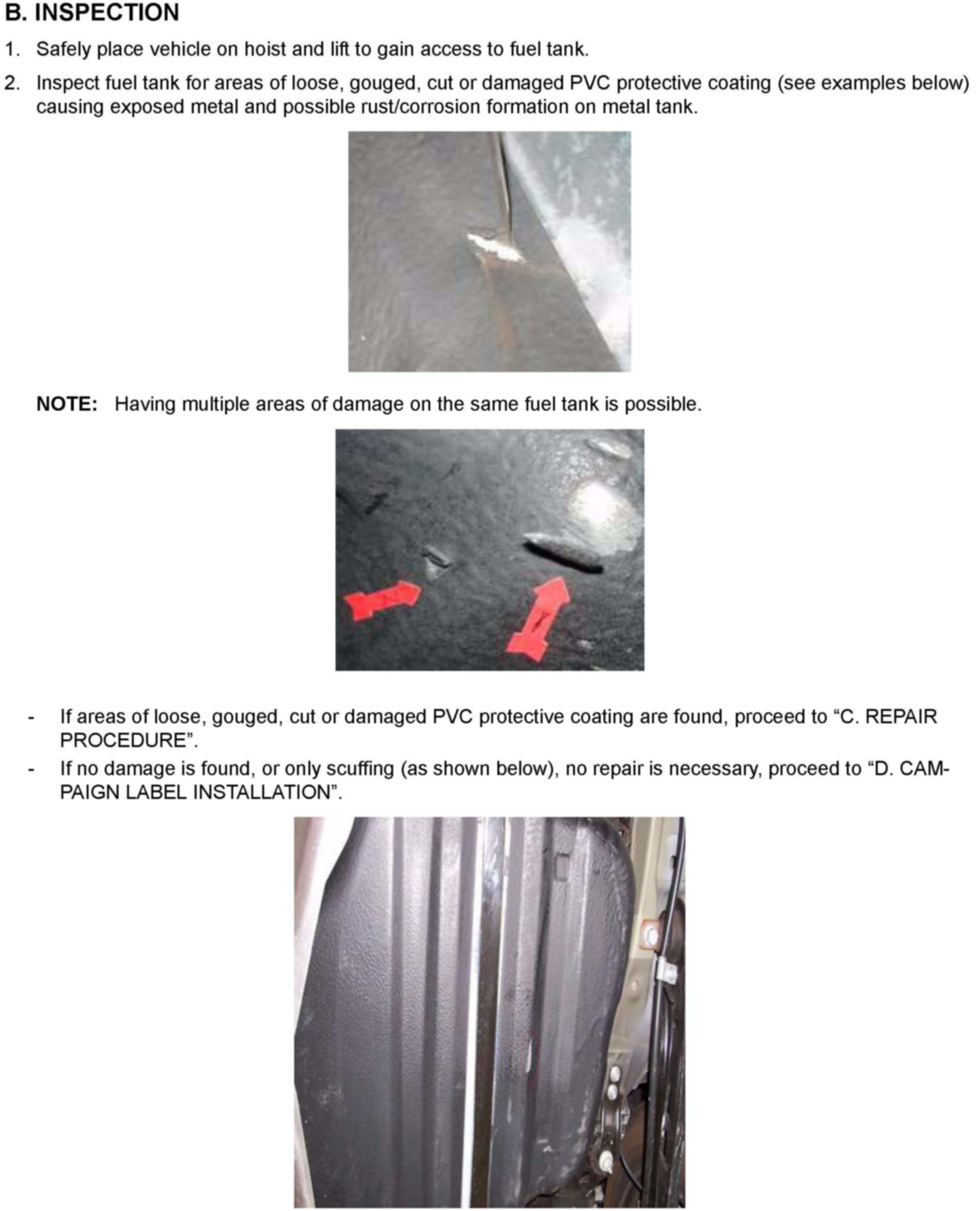 B. INSPECTION

1. Safely place vehicle on hoist and lift to gain access to fuel tank.

2. Inspect fuel tank for areas of loose, gouged, cut or damaged PVC protective coating (see examples below) causing exposed metal and possible rust/corrosion formation on metal tank.

NOTE: Having multiple areas of damage on the same fuel tank is possible.

- If areas of loose, gouged, cut or damaged PVC protective coating are found, proceed to “C. REPAIR PROCEDURE”.

- If no damage is found, or only scuffing (as shown below), no repair is necessary, proceed to “D. CAMPAIGN LABEL INSTALLATION”.