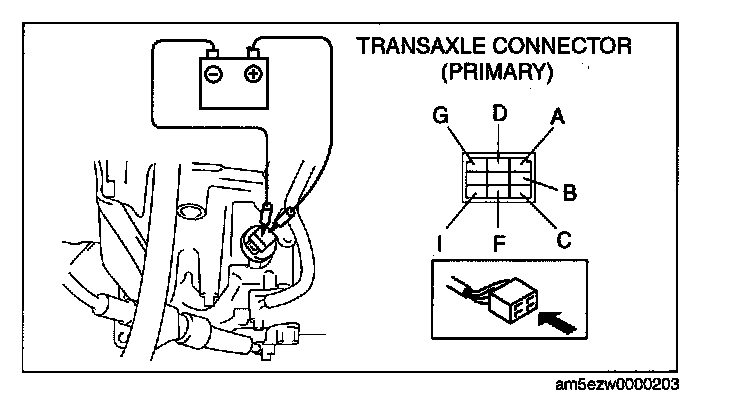 TRANSAXLE CONNECTOR (PRIMARY)

G
D
A
B
I
F
C

am5ezw0000203