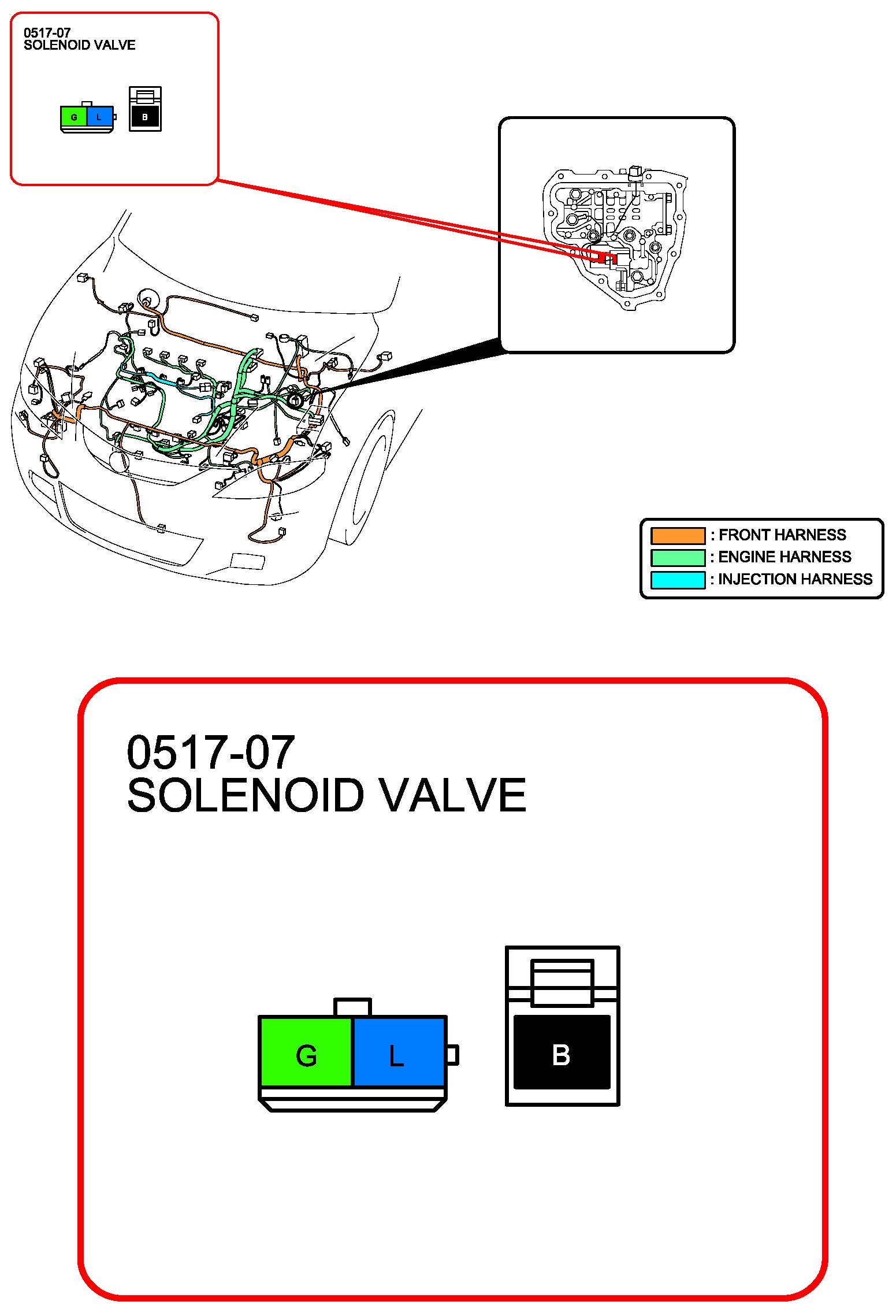 0517-07
SOLENOID VALVE

G L B

: FRONT HARNESS
: ENGINE HARNESS
: INJECTION HARNESS

0517-07
SOLENOID VALVE

G L B