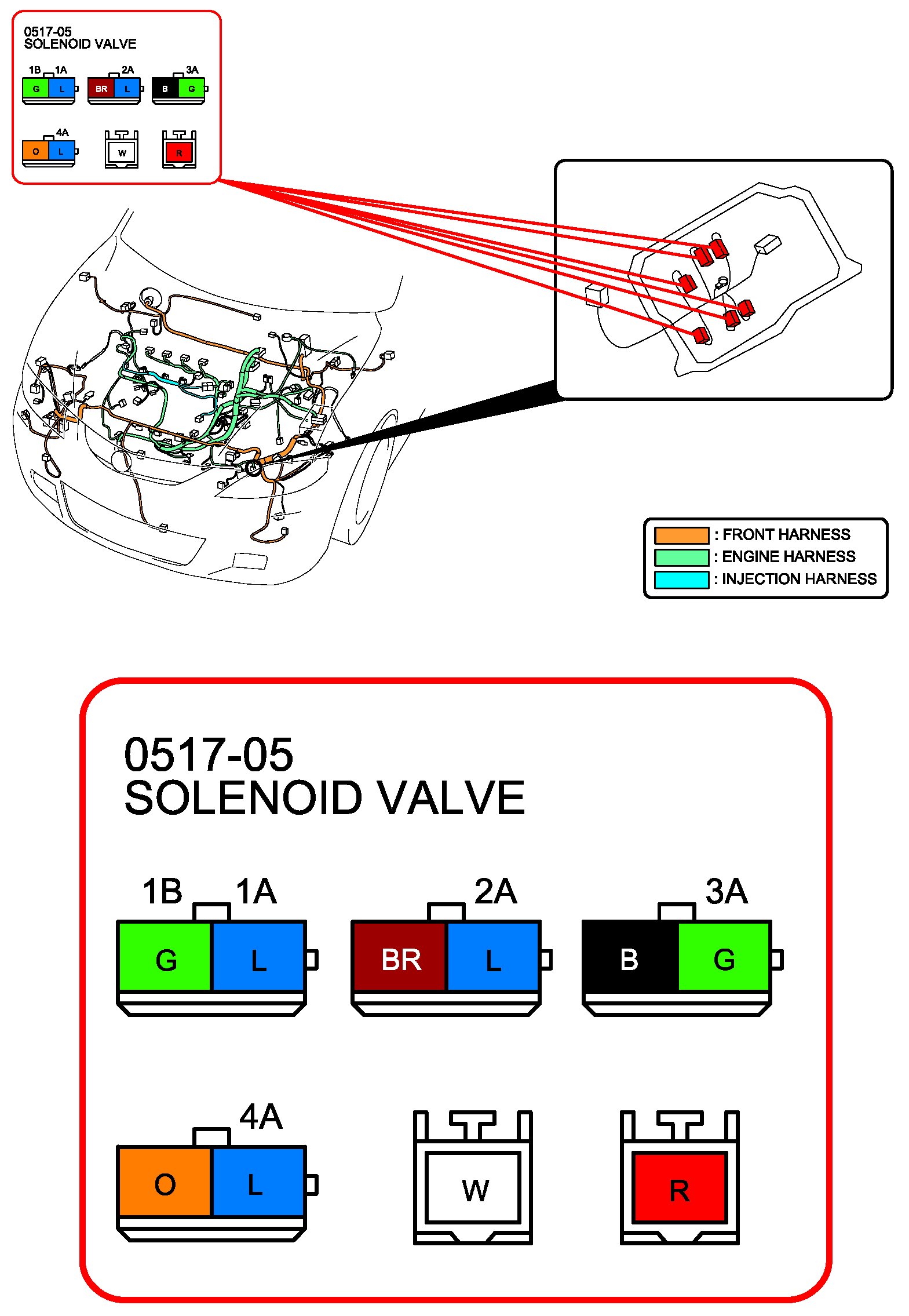 0517-05
SOLENOID VALVE

1B 1A
G L
2A
BR L
3A
B G
4A
O L
W
R

: FRONT HARNESS
: ENGINE HARNESS
: INJECTION HARNESS

0517-05
SOLENOID VALVE

1B 1A
G L
2A
BR L
3A
B G
4A
O L
W
R