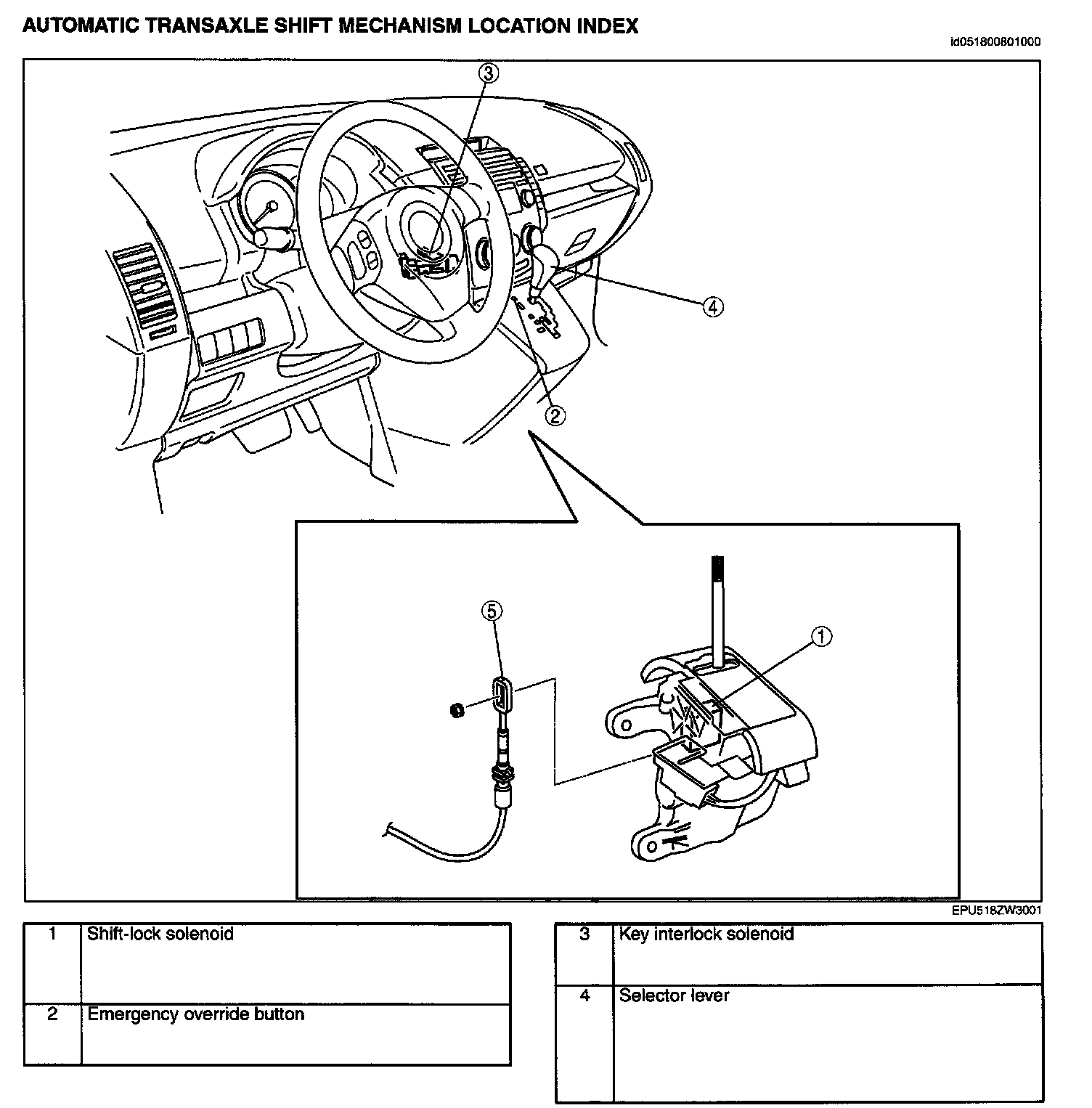 AUTOMATIC TRANSAXLE SHIFT MECHANISM LOCATION INDEX

id051800801000

3

4

2

5

1

EPU518ZW3001

| 1 | Shift-lock solenoid |
|---|---|
| 2 | Emergency override button |

| 3 | Key interlock solenoid |
|---|---|
| 4 | Selector lever |