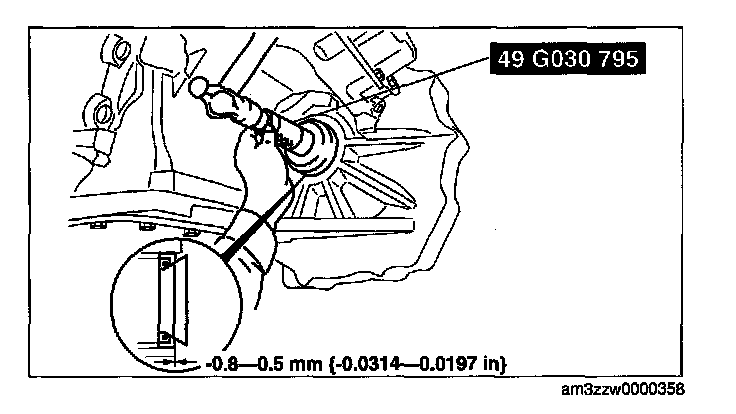 49 G030 795

-0.8—0.5 mm {-0.0314—0.0197 in}

am3zzw0000358