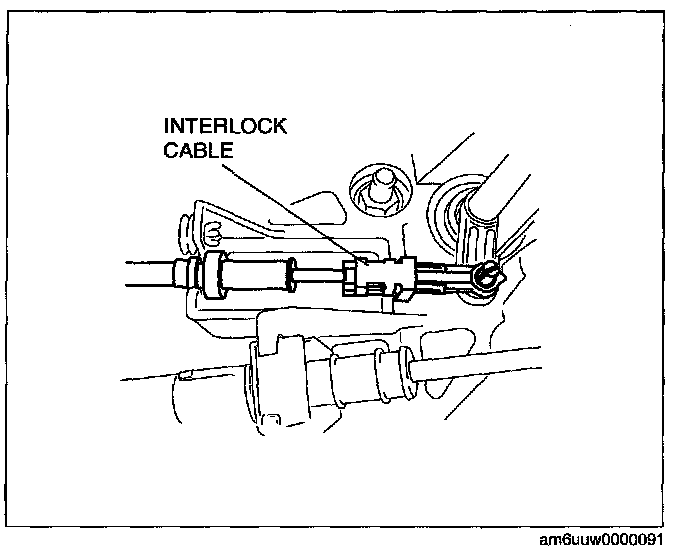 INTERLOCK CABLE

am6uuw0000091