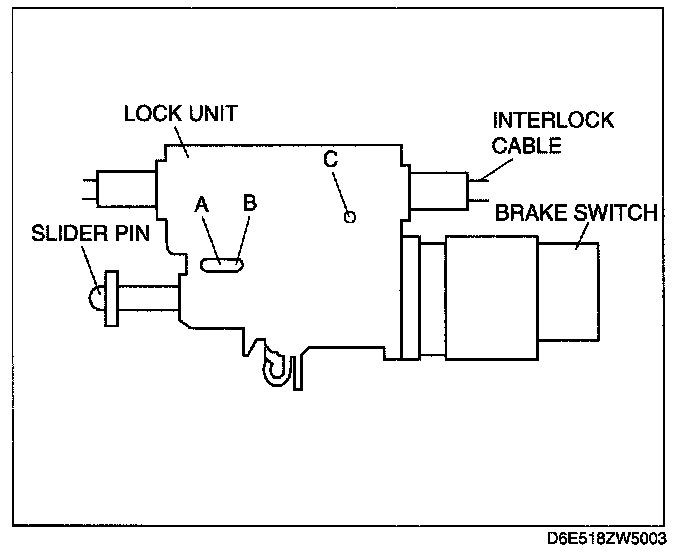 LOCK UNIT
INTERLOCK CABLE
C
A
B
BRAKE SWITCH
SLIDER PIN
D6E518ZW5003