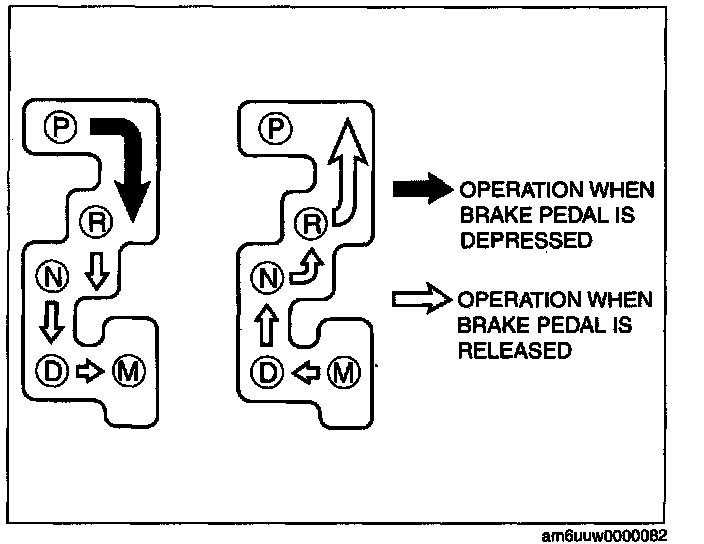 P
R
N
D
M

P
R
N
D
M

OPERATION WHEN BRAKE PEDAL IS DEPRESSED

OPERATION WHEN BRAKE PEDAL IS RELEASED

am6uuw0000082