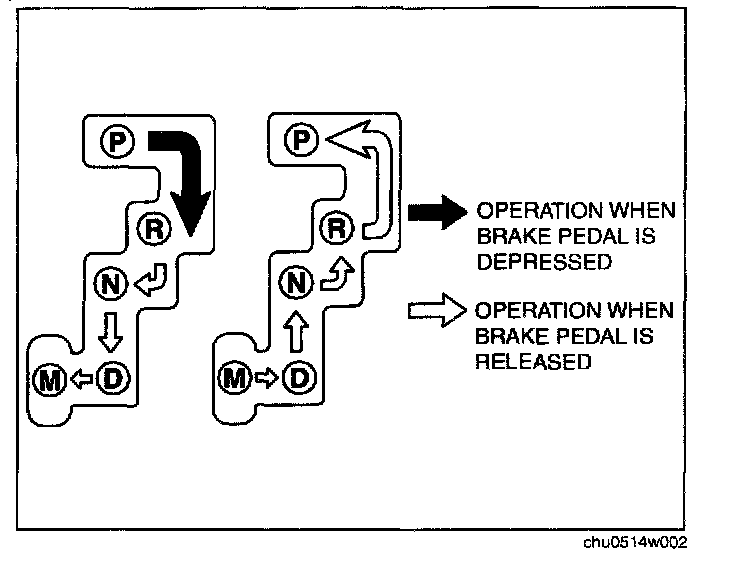 P
R
N
M D

P
R
N
M D

OPERATION WHEN BRAKE PEDAL IS DEPRESSED

OPERATION WHEN BRAKE PEDAL IS RELEASED

chu0514w002