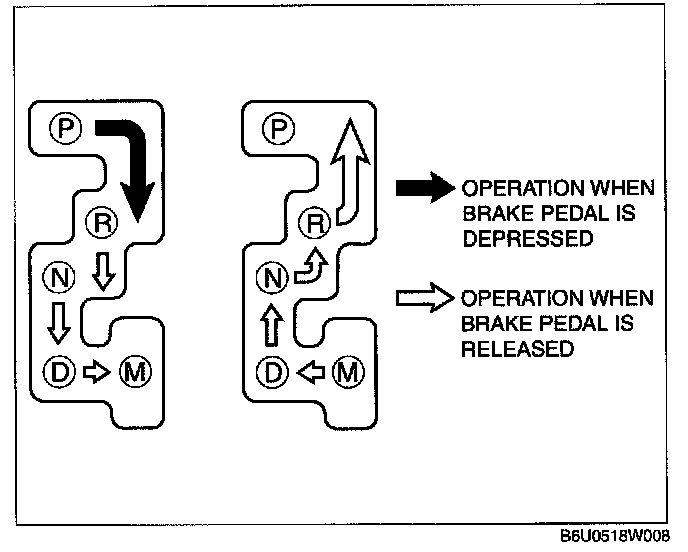 P
R
N
D
M

P
R
N
D
M

OPERATION WHEN BRAKE PEDAL IS DEPRESSED

OPERATION WHEN BRAKE PEDAL IS RELEASED

B6U0518W008