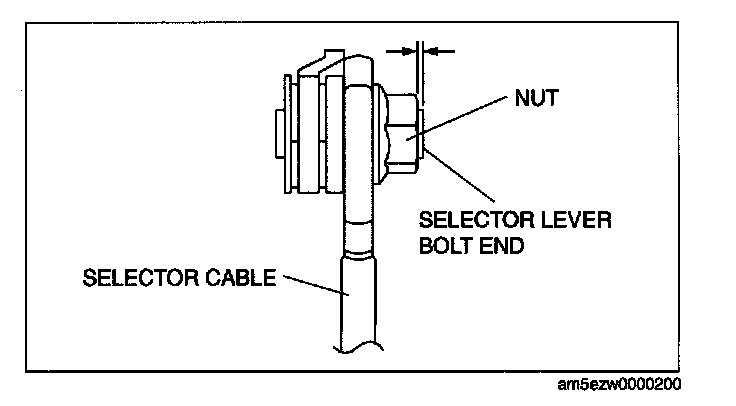 NUT

SELECTOR LEVER BOLT END

SELECTOR CABLE

am5ezw0000200