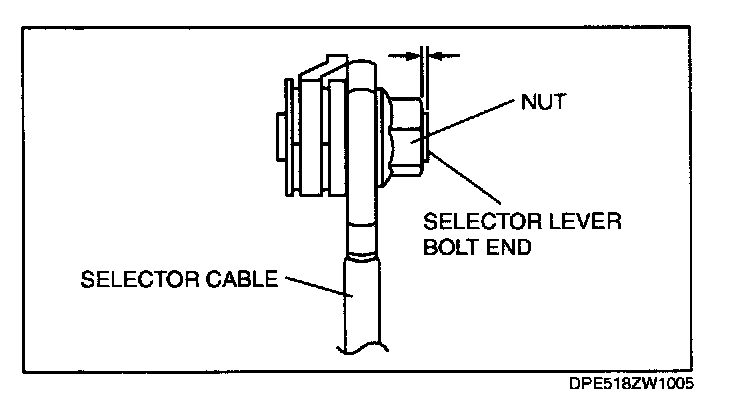 NUT

SELECTOR LEVER BOLT END

SELECTOR CABLE

DPE518ZW1005