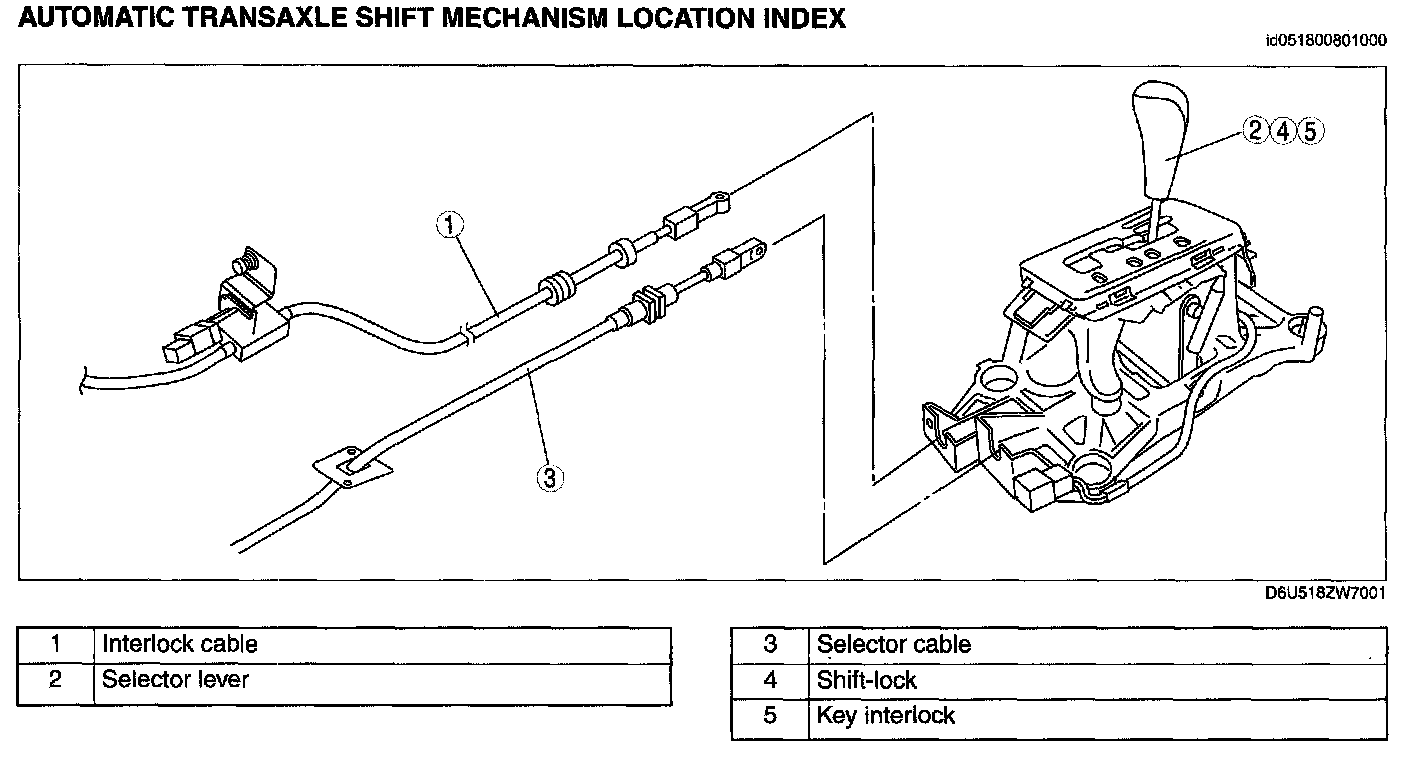 AUTOMATIC TRANSAXLE SHIFT MECHANISM LOCATION INDEX

id051800801000

②④⑤

①

③

D6U518ZW7001

| 1 | Interlock cable |
|---|---|
| 2 | Selector lever |

| 3 | Selector cable |
|---|---|
| 4 | Shift-lock |
| 5 | Key interlock |