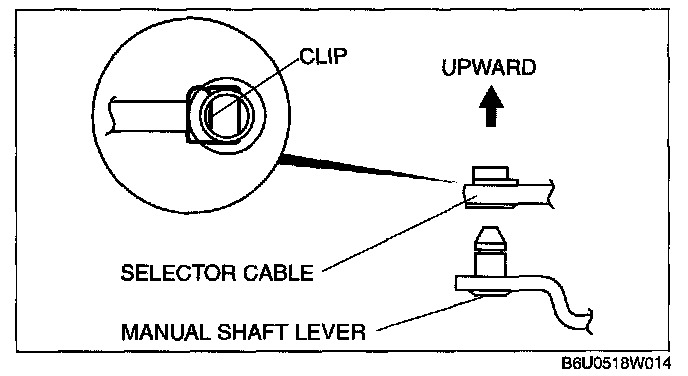 CLIP

UPWARD

SELECTOR CABLE

MANUAL SHAFT LEVER

B6U0518W014