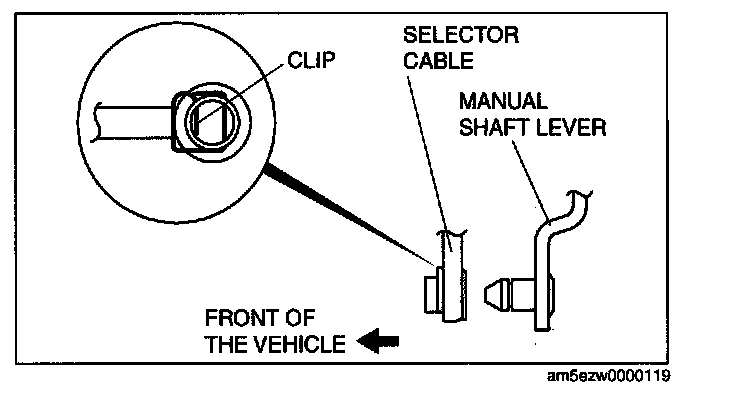 CLIP

SELECTOR CABLE

MANUAL SHAFT LEVER

FRONT OF THE VEHICLE

am5ezw0000119