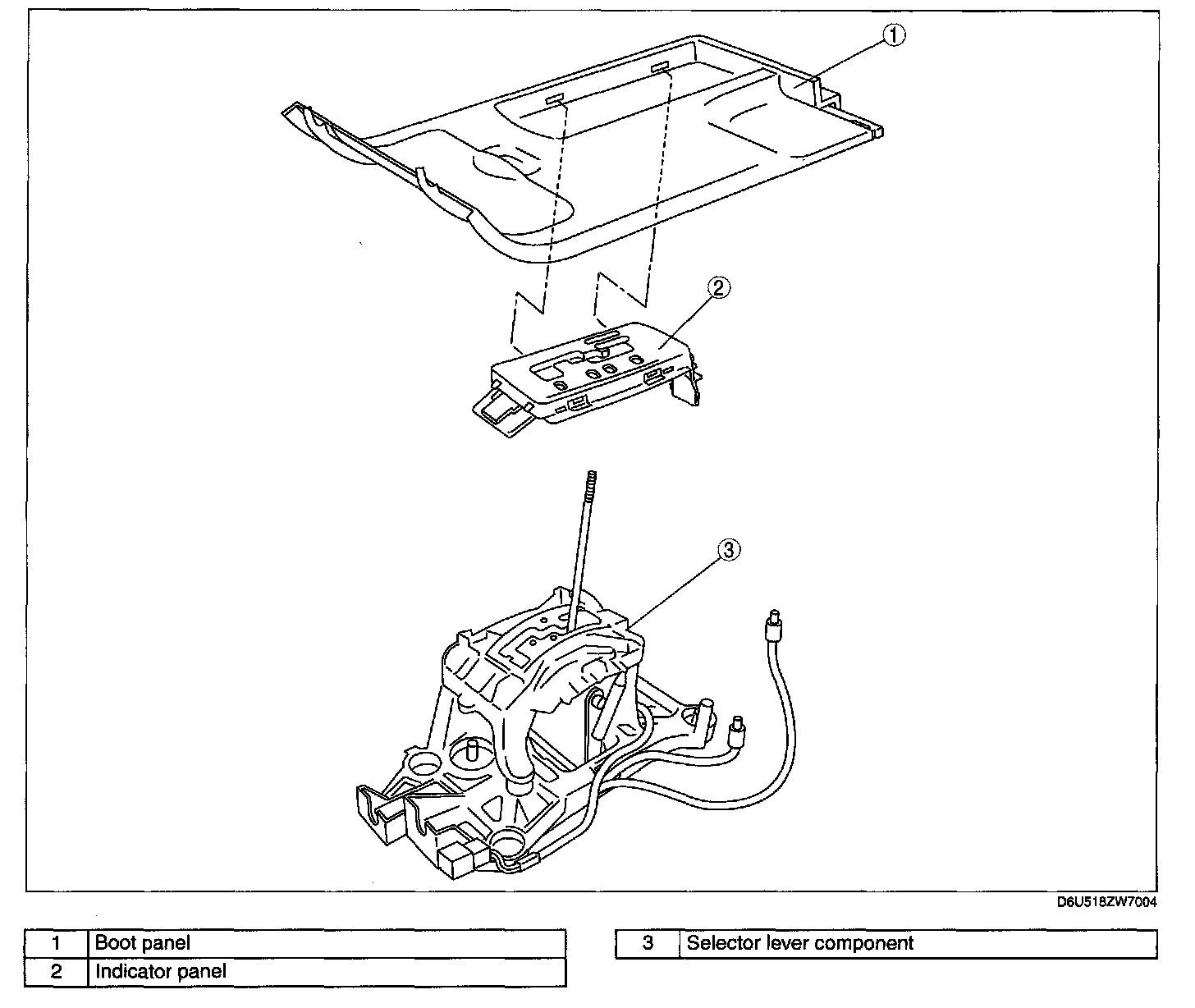 ①

②

③

D6U518ZW7004

| 1 | Boot panel |
|---|---|
| 2 | Indicator panel |

| 3 | Selector lever component |
|---|---|