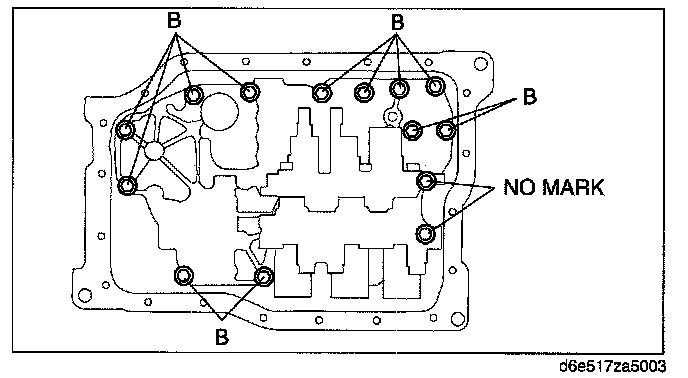 B
B
B
NO MARK
B
d6e517za5003