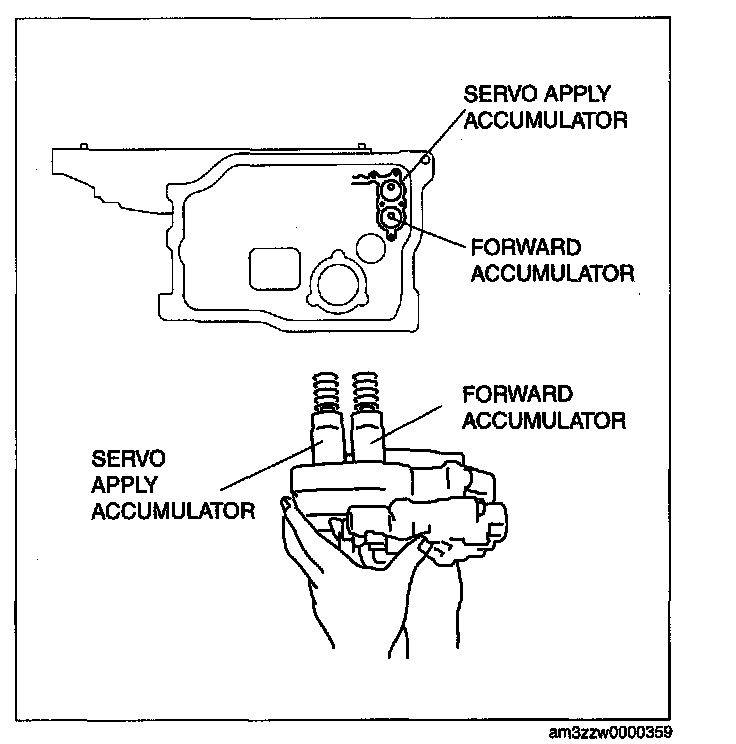 SERVO APPLY ACCUMULATOR

FORWARD ACCUMULATOR

FORWARD ACCUMULATOR

SERVO APPLY ACCUMULATOR

am3zzw0000359