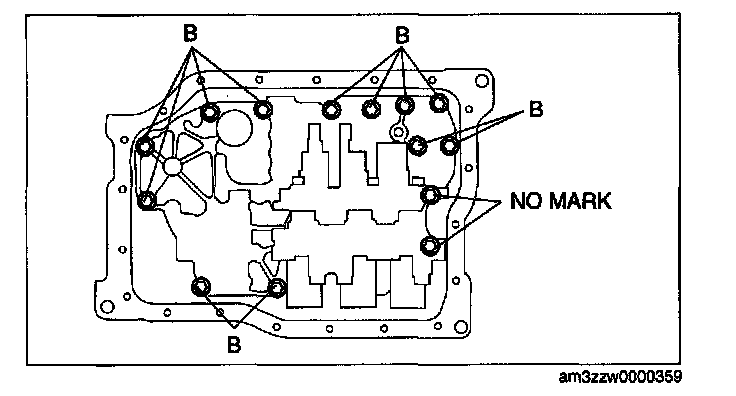 B
B
B
NO MARK
B
am3zzw0000359